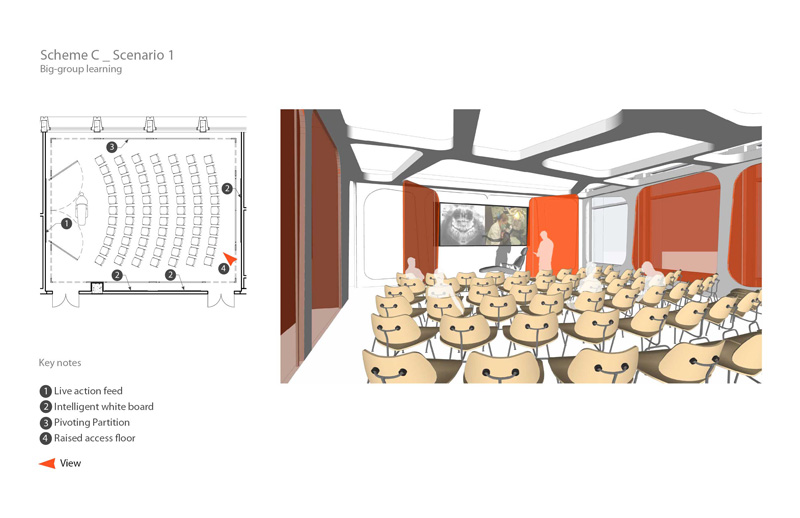 Scheme C _ Scenario 1
Big-group learning

3
2
1
4
2
2

Key notes

1 Live action feed
2 Intelligent white board
3 Pivoting Partition
4 Raised access floor

View